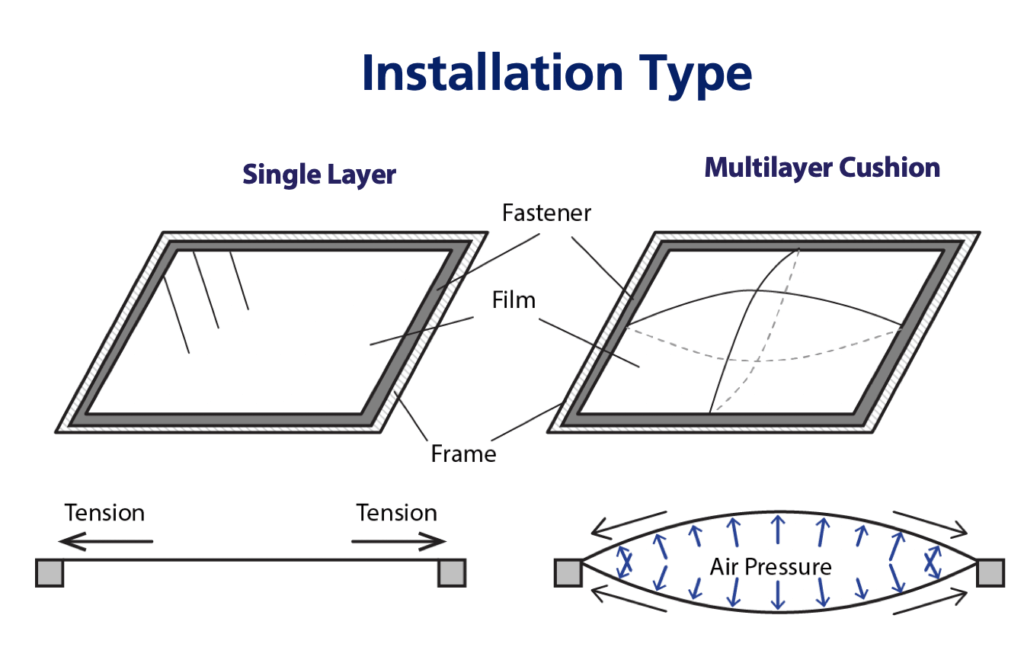 Installation Type

Single Layer

Multilayer Cushion

Fastener

Film

Frame

Tension

Tension

Air Pressure