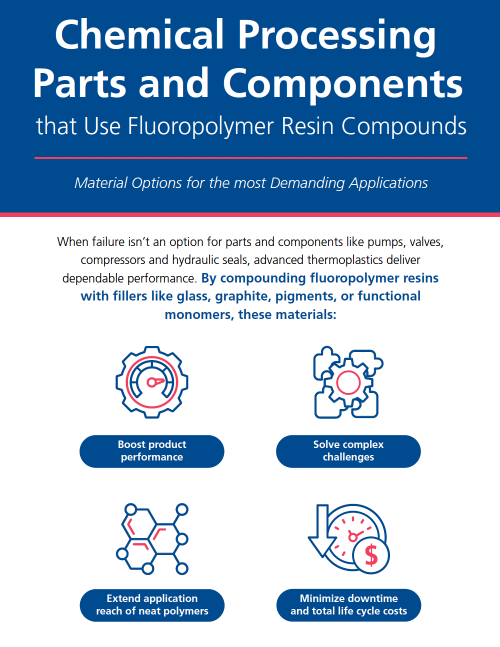 Chemical Processing Parts and Components

that Use Fluoropolymer Resin Compounds

Material Options for the most Demanding Applications

When failure isn't an option for parts and components like pumps, valves, compressors and hydraulic seals, advanced thermoplastics deliver dependable performance. By compounding fluoropolymer resins with fillers like glass, graphite, pigments, or functional monomers, these materials:

Boost product performance

Solve complex challenges

Extend application reach of neat polymers

Minimize downtime and total life cycle costs